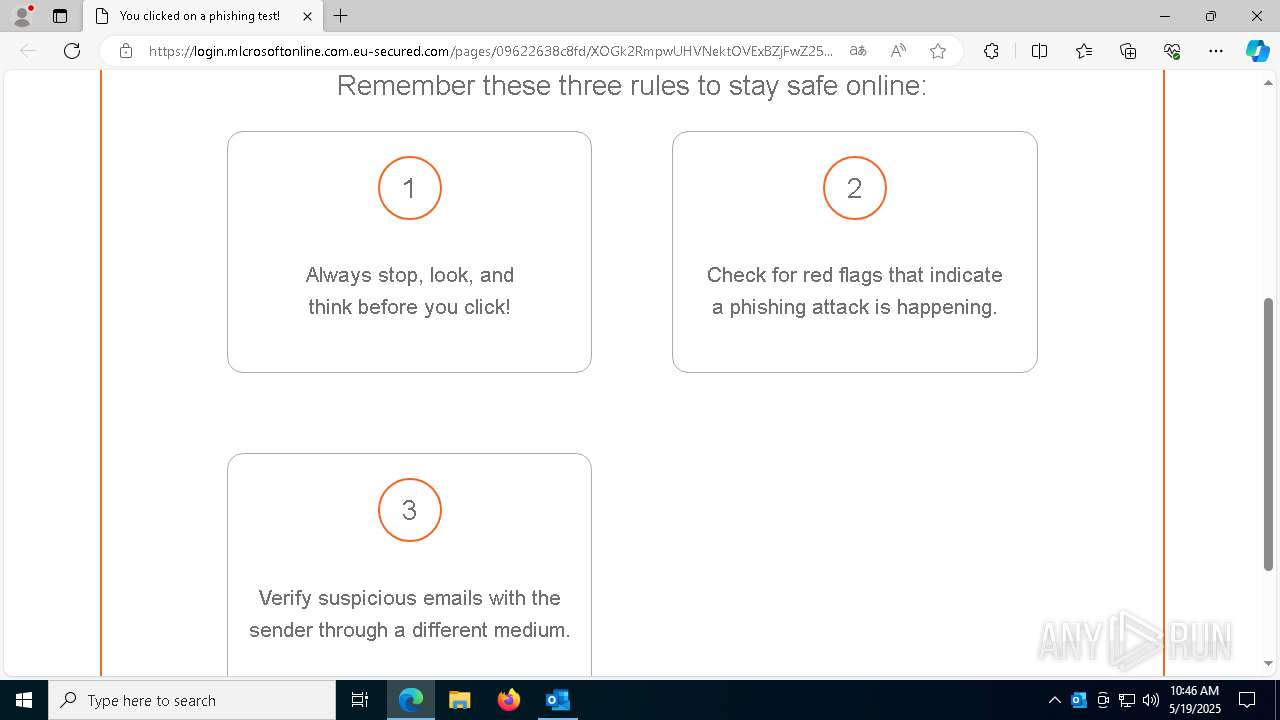 You clicked on a phishing test!

https://login.mlcrosoftonline.com.eu-secured.com/pages/09622638c8fd/XOGk2RmpwUHVNektOVExBZjFwZ25...

Remember these three rules to stay safe online:

1

Always stop, look, and think before you click!

2

Check for red flags that indicate a phishing attack is happening.

3

Verify suspicious emails with the sender through a different medium.

ANY RUN

Type here to search

10:46 AM
5/19/2025