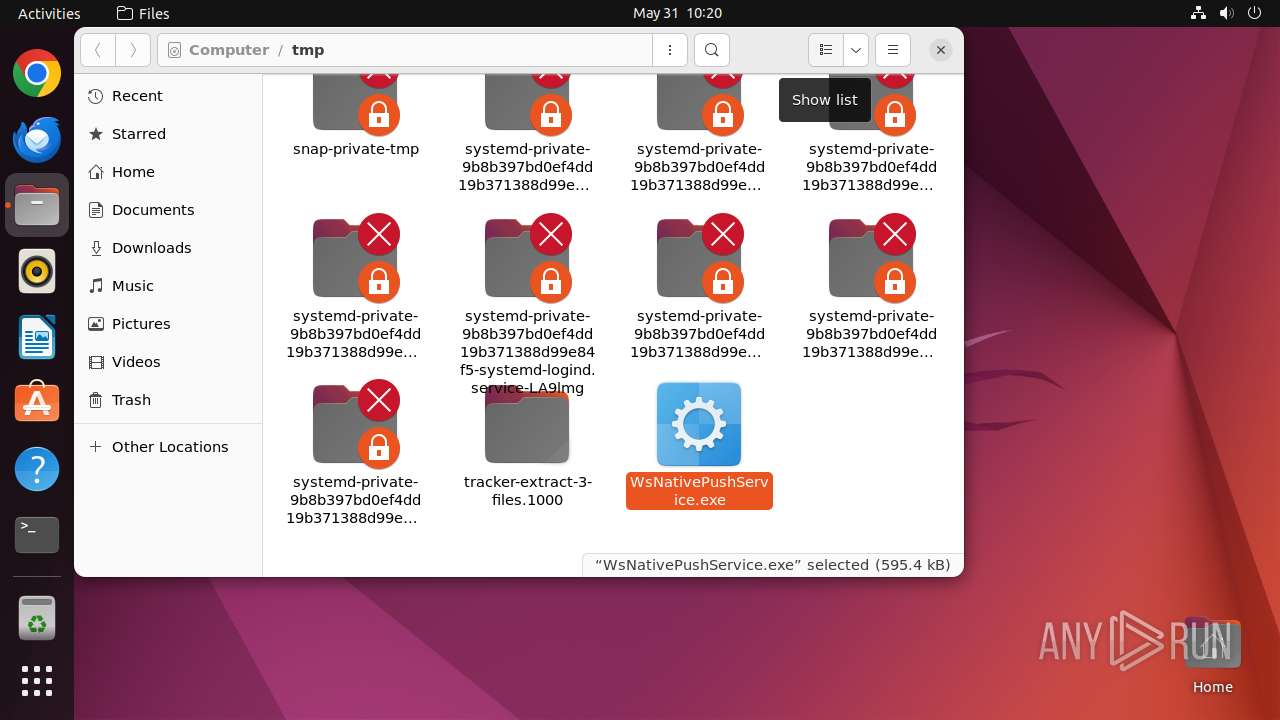 Activities Files May 31 10:20

Computer / tmp

Show list

Recent
Starred
Home
Documents
Downloads
Music
Pictures
Videos
Trash
Other Locations

snap-private-tmp

systemd-private-9b8b397bd0ef4dd19b371388d99e…

systemd-private-9b8b397bd0ef4dd19b371388d99e…

systemd-private-9b8b397bd0ef4dd19b371388d99e…

systemd-private-9b8b397bd0ef4dd19b371388d99e…

systemd-private-9b8b397bd0ef4dd19b371388d99e84f5-systemd-logind.service-LA9lmg

systemd-private-9b8b397bd0ef4dd19b371388d99e…

systemd-private-9b8b397bd0ef4dd19b371388d99e…

systemd-private-9b8b397bd0ef4dd19b371388d99e…

tracker-extract-3-files.1000

WsNativePushService.exe

“WsNativePushService.exe” selected (595.4 kB)

ANY RUN

Home