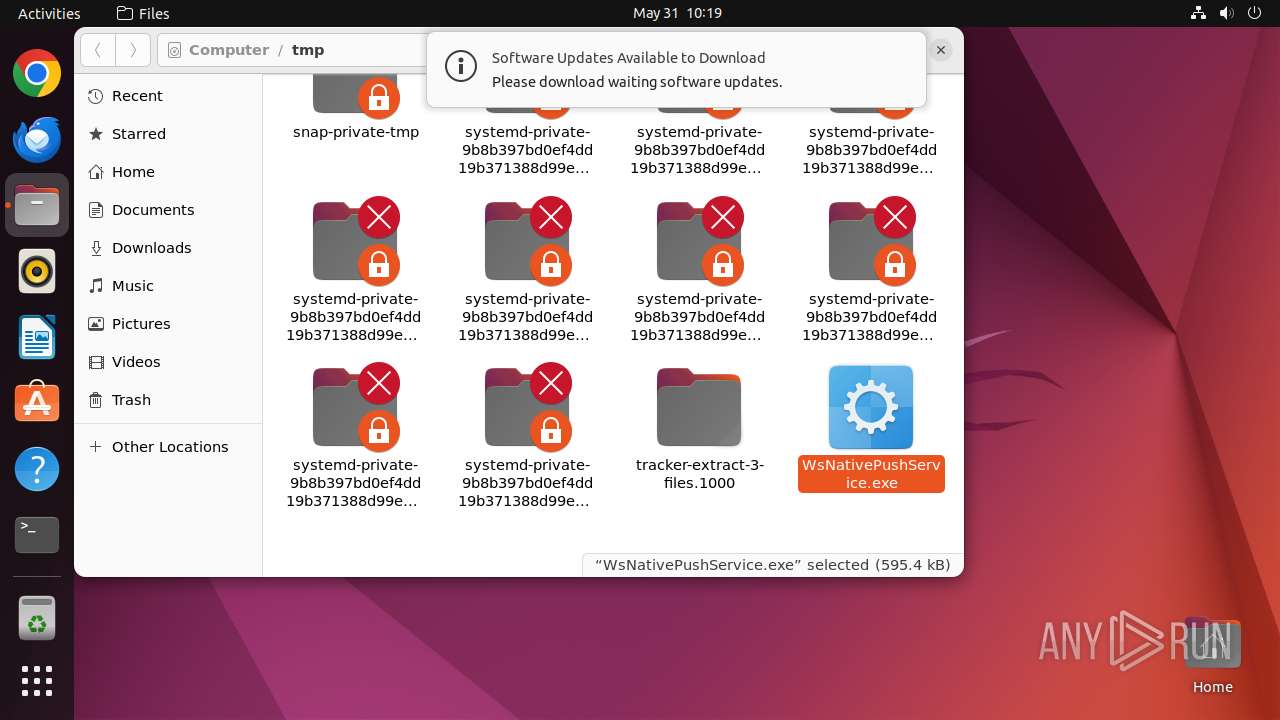 Activities Files May 31 10:19

Computer / tmp

Software Updates Available to Download
Please download waiting software updates.

Recent
Starred
Home
Documents
Downloads
Music
Pictures
Videos
Trash
Other Locations

snap-private-tmp

systemd-private-9b8b397bd0ef4dd19b371388d99e…

systemd-private-9b8b397bd0ef4dd19b371388d99e…

systemd-private-9b8b397bd0ef4dd19b371388d99e…

systemd-private-9b8b397bd0ef4dd19b371388d99e…

systemd-private-9b8b397bd0ef4dd19b371388d99e…

systemd-private-9b8b397bd0ef4dd19b371388d99e…

systemd-private-9b8b397bd0ef4dd19b371388d99e…

systemd-private-9b8b397bd0ef4dd19b371388d99e…

systemd-private-9b8b397bd0ef4dd19b371388d99e…

tracker-extract-3-files.1000

WsNativePushService.exe

“WsNativePushService.exe” selected (595.4 kB)

ANY RUN

Home