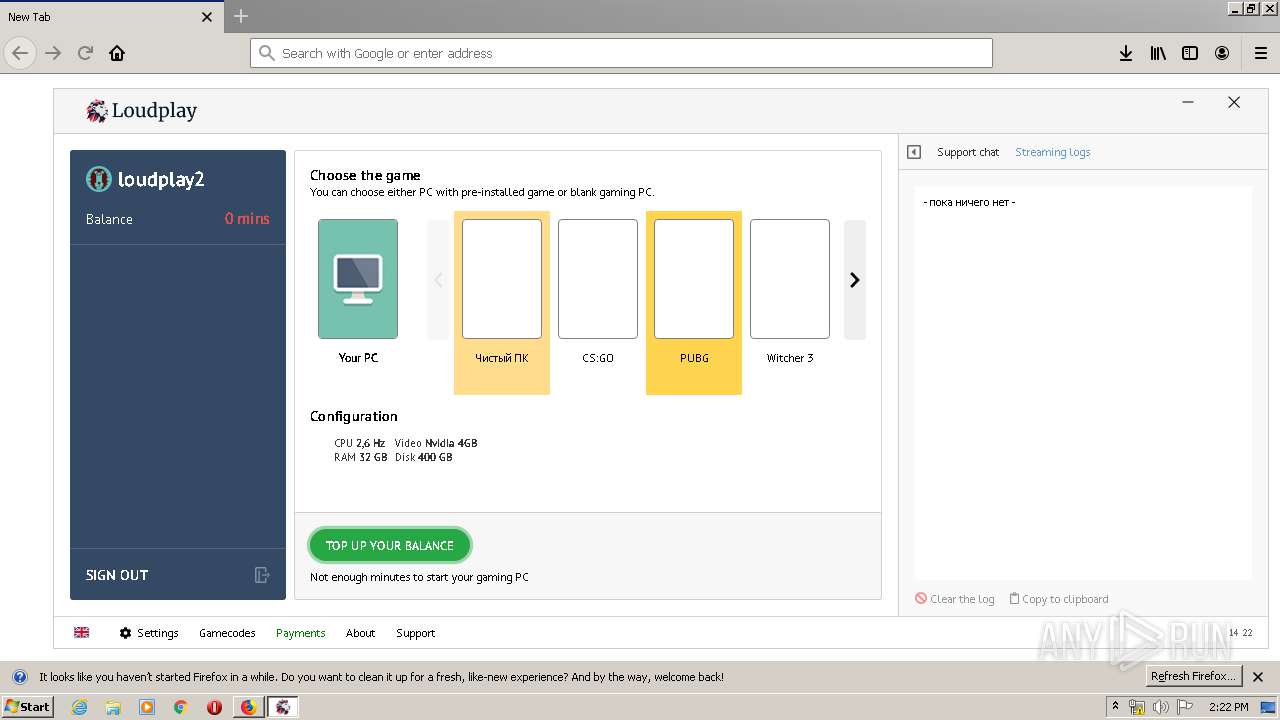 New Tab

Search with Google or enter address

Loudplay

loudplay2
Balance 0 mins

SIGN OUT

Choose the game
You can choose either PC with pre-installed game or blank gaming PC.

Your PC
Чистый ПК
CS:GO
PUBG
Witcher 3

Configuration
CPU 2,6 Hz Video Nvidia 4GB
RAM 32 GB Disk 400 GB

TOP UP YOUR BALANCE
Not enough minutes to start your gaming PC

Support chat Streaming logs

- пока ничего нет -

Clear the log Copy to clipboard

Settings Gamecodes Payments About Support

14 22

ANY RUN

It looks like you haven't started Firefox in a while. Do you want to clean it up for a fresh, like-new experience? And by the way, welcome back!
Refresh Firefox...

Start
2:22 PM