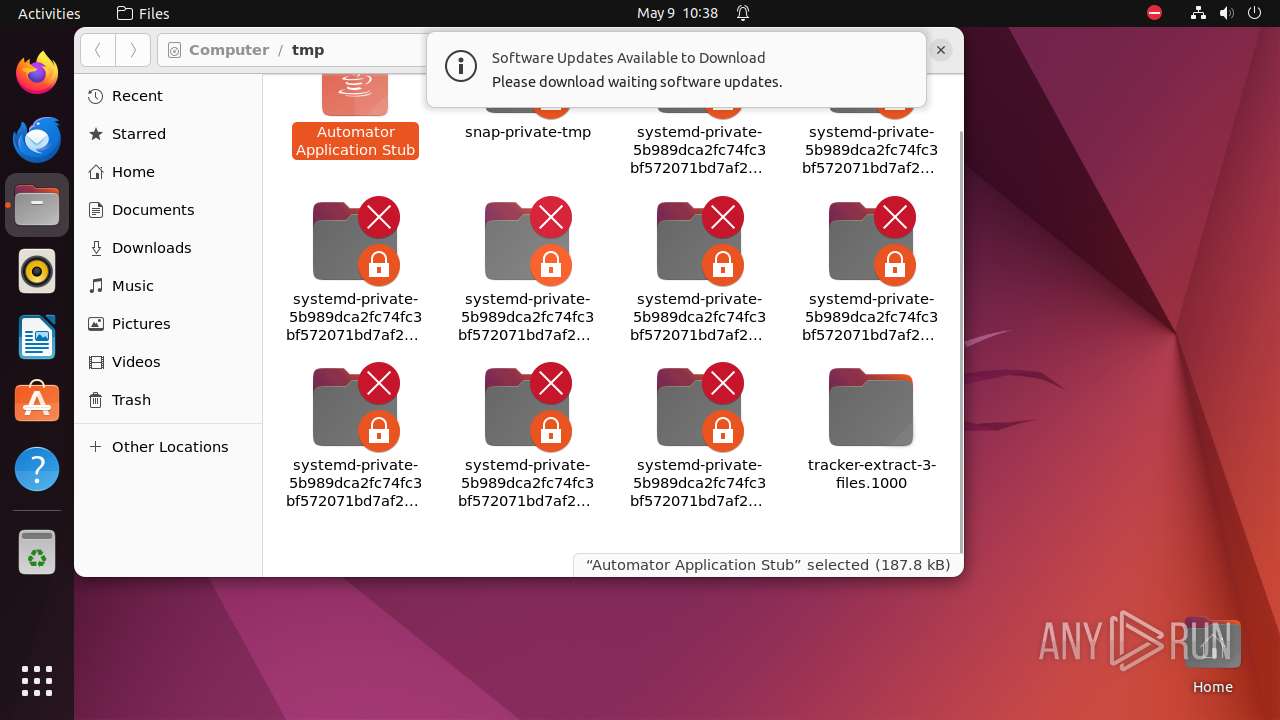 Activities Files May 9 10:38

Computer / tmp

Software Updates Available to Download
Please download waiting software updates.

Recent
Starred
Home
Documents
Downloads
Music
Pictures
Videos
Trash
Other Locations

Automator Application Stub
snap-private-tmp
systemd-private-5b989dca2fc74fc3bf572071bd7af2...
systemd-private-5b989dca2fc74fc3bf572071bd7af2...
systemd-private-5b989dca2fc74fc3bf572071bd7af2...
systemd-private-5b989dca2fc74fc3bf572071bd7af2...
systemd-private-5b989dca2fc74fc3bf572071bd7af2...
systemd-private-5b989dca2fc74fc3bf572071bd7af2...
systemd-private-5b989dca2fc74fc3bf572071bd7af2...
systemd-private-5b989dca2fc74fc3bf572071bd7af2...
systemd-private-5b989dca2fc74fc3bf572071bd7af2...
tracker-extract-3-files.1000

“Automator Application Stub” selected (187.8 kB)

ANY RUN
Home