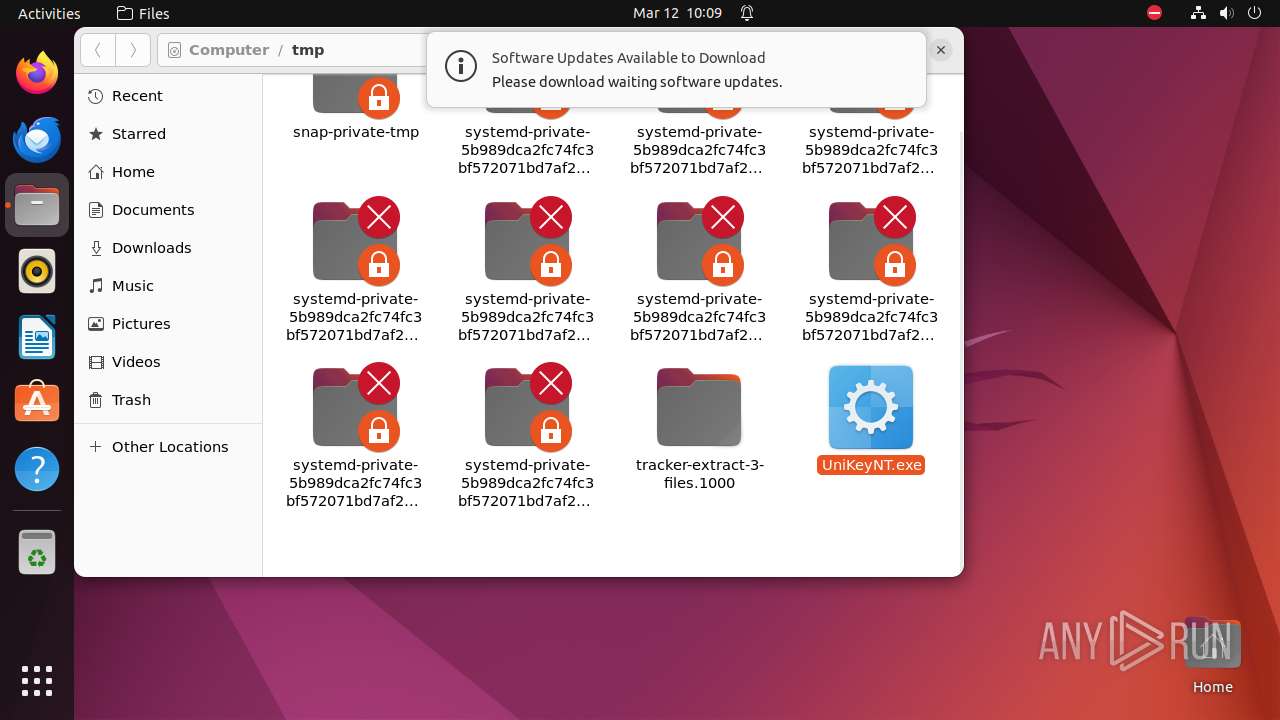 Activities Files Mar 12 10:09

Computer / tmp

Software Updates Available to Download
Please download waiting software updates.

Recent
Starred
Home
Documents
Downloads
Music
Pictures
Videos
Trash
Other Locations

snap-private-tmp
systemd-private-5b989dca2fc74fc3bf572071bd7af2…
systemd-private-5b989dca2fc74fc3bf572071bd7af2…
systemd-private-5b989dca2fc74fc3bf572071bd7af2…
systemd-private-5b989dca2fc74fc3bf572071bd7af2…
systemd-private-5b989dca2fc74fc3bf572071bd7af2…
systemd-private-5b989dca2fc74fc3bf572071bd7af2…
systemd-private-5b989dca2fc74fc3bf572071bd7af2…
systemd-private-5b989dca2fc74fc3bf572071bd7af2…
systemd-private-5b989dca2fc74fc3bf572071bd7af2…
tracker-extract-3-files.1000
UniKeyNT.exe

ANY RUN
Home