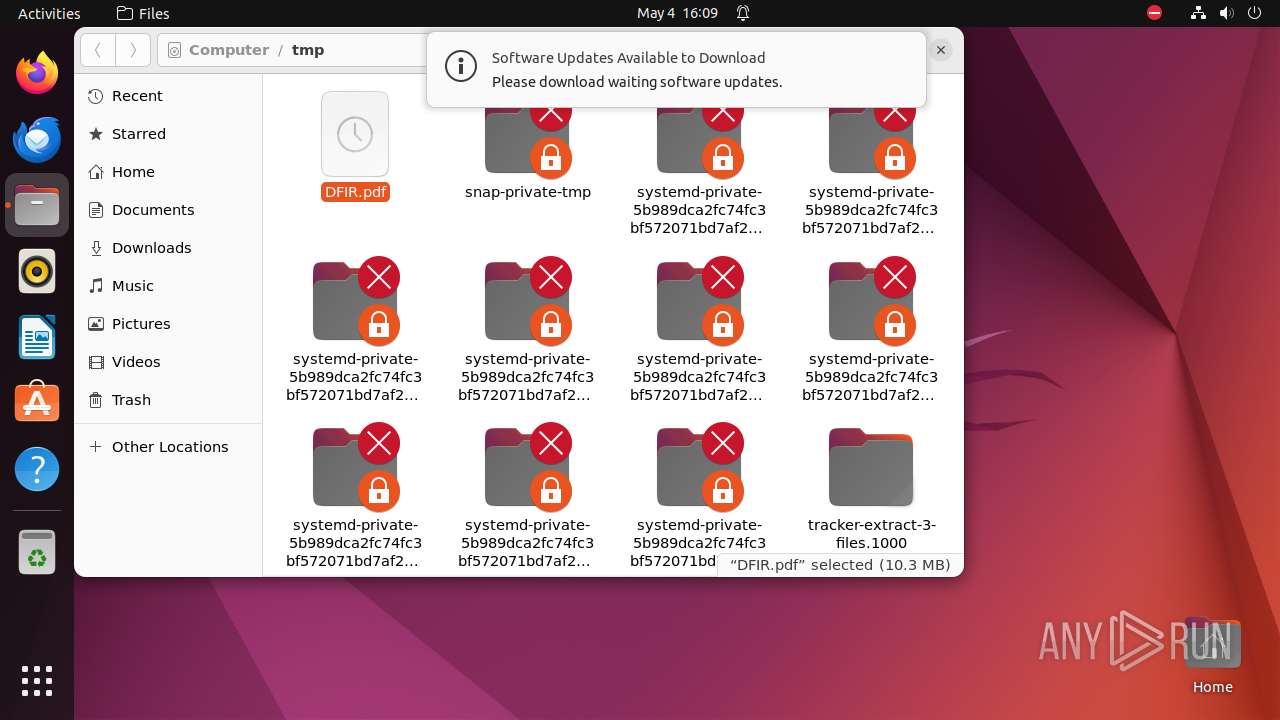 Activities Files May 4 16:09

Computer / tmp

Software Updates Available to Download
Please download waiting software updates.

Recent
Starred
Home
Documents
Downloads
Music
Pictures
Videos
Trash
Other Locations

DFIR.pdf
snap-private-tmp
systemd-private-5b989dca2fc74fc3bf572071bd7af2...
systemd-private-5b989dca2fc74fc3bf572071bd7af2...
systemd-private-5b989dca2fc74fc3bf572071bd7af2...
systemd-private-5b989dca2fc74fc3bf572071bd7af2...
systemd-private-5b989dca2fc74fc3bf572071bd7af2...
systemd-private-5b989dca2fc74fc3bf572071bd7af2...
systemd-private-5b989dca2fc74fc3bf572071bd7af2...
systemd-private-5b989dca2fc74fc3bf572071bd7af2...
systemd-private-5b989dca2fc74fc3bf572071bd
tracker-extract-3-files.1000

“DFIR.pdf” selected (10.3 MB)

ANY RUN
Home