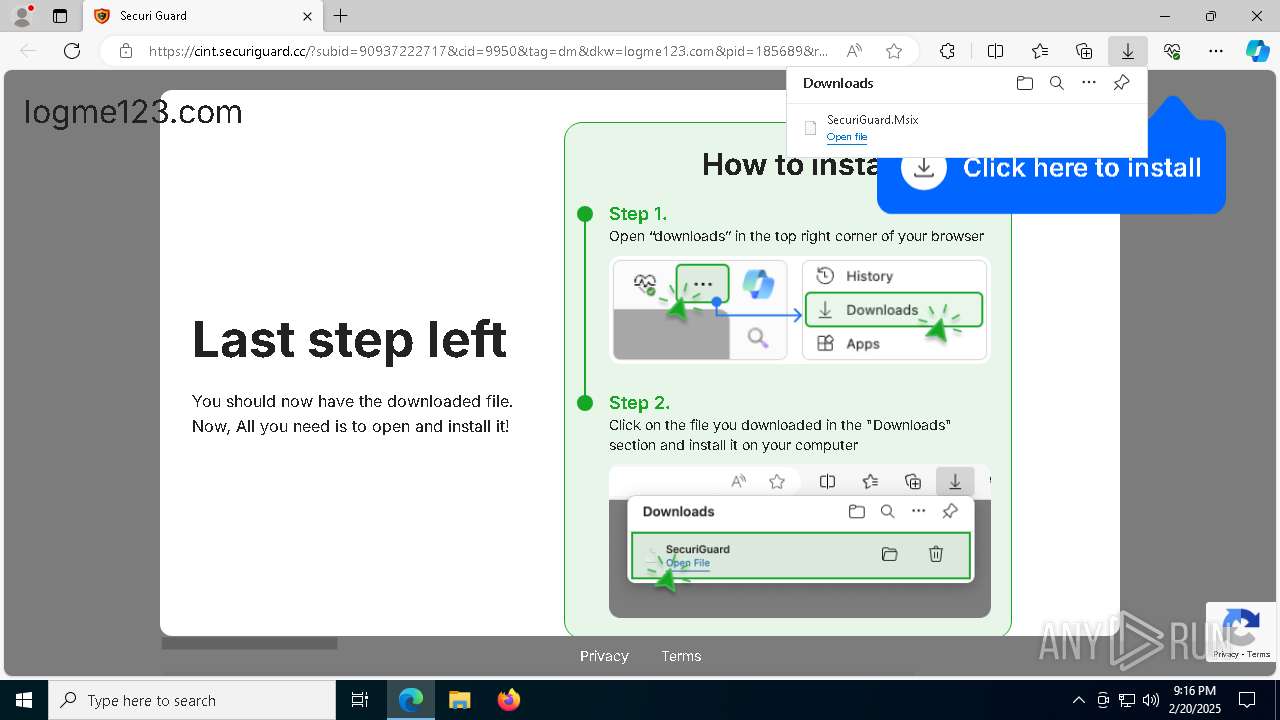 Securi Guard

https://cint.securiguard.cc/?subid=90937222717&cid=9950&tag=dm&dkw=logme123.com&pid=185689&r...

Downloads

SecuriGuard.Msix
Open file

logme123.com

How to insta

Click here to install

Step 1.
Open "downloads" in the top right corner of your browser

History
Downloads
Apps

Last step left

You should now have the downloaded file. Now, All you need is to open and install it!

Step 2.
Click on the file you downloaded in the "Downloads" section and install it on your computer

Downloads

SecuriGuard
Open File

Privacy Terms

ANY RUN

Privacy - Terms

Type here to search

9:16 PM
2/20/2025