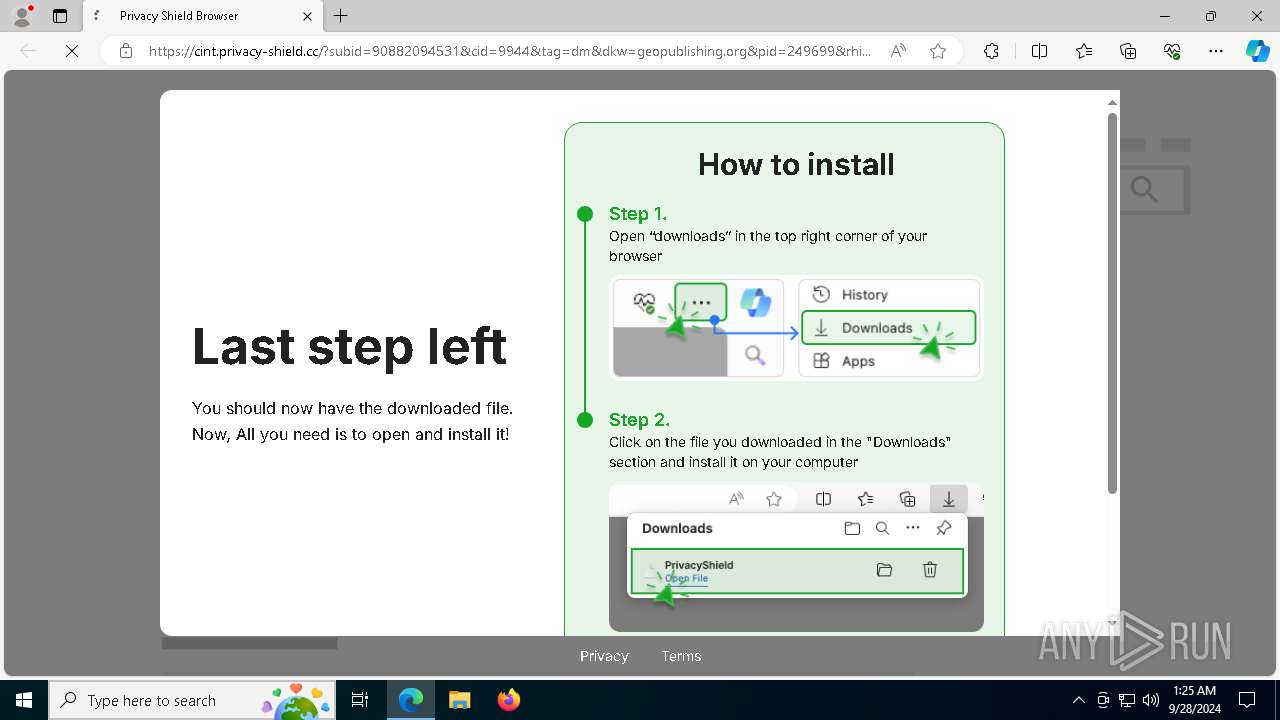 Privacy Shield Browser

https://cint.privacy-shield.cc/?subid=90882094531&cid=9944&tag=dm&dkw=geopublishing.org&pid=249699&rhi...

Last step left

You should now have the downloaded file. Now, All you need is to open and install it!

How to install

Step 1.
Open "downloads" in the top right corner of your browser

History
Downloads
Apps

Step 2.
Click on the file you downloaded in the "Downloads" section and install it on your computer

Downloads
PrivacyShield
Open File

Privacy Terms

ANY RUN

Type here to search

1:25 AM
9/28/2024