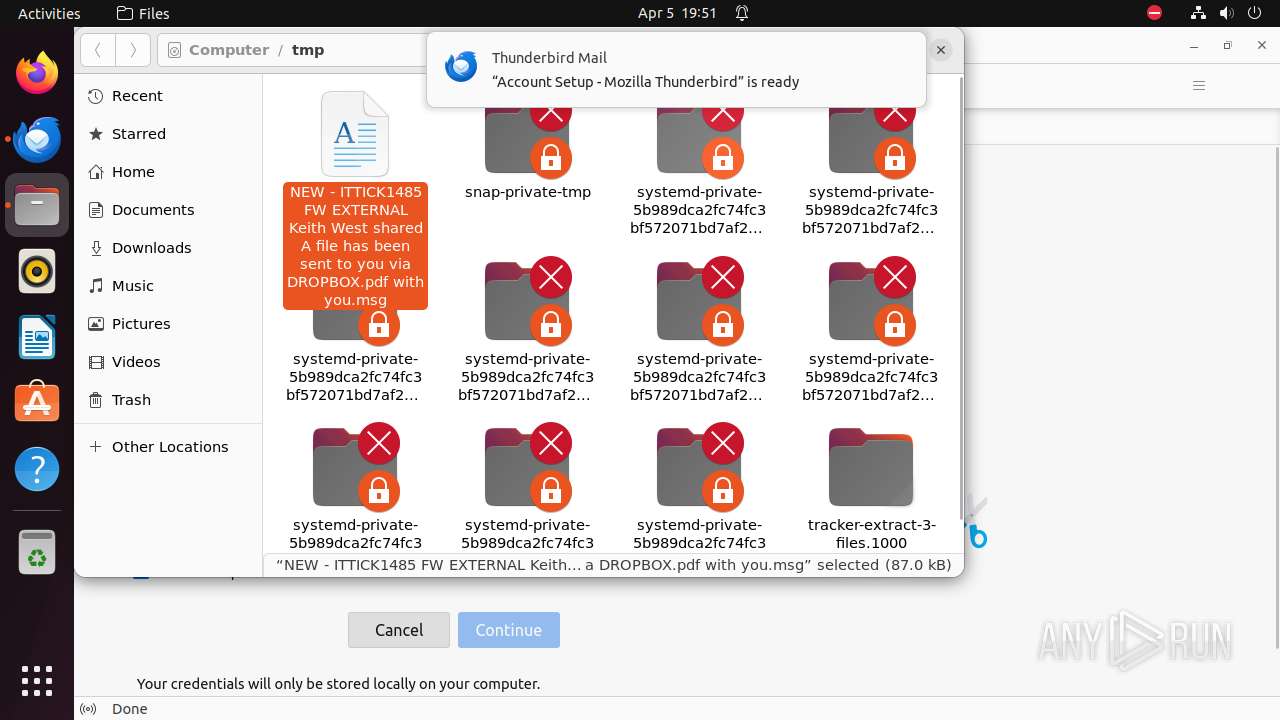 Activities Files Apr 5 19:51

Computer / tmp

Thunderbird Mail
“Account Setup - Mozilla Thunderbird” is ready

Recent
Starred
Home
Documents
Downloads
Music
Pictures
Videos
Trash
Other Locations

NEW - ITTICK1485 FW EXTERNAL Keith West shared A file has been sent to you via DROPBOX.pdf with you.msg

snap-private-tmp

systemd-private-5b989dca2fc74fc3bf572071bd7af2…

systemd-private-5b989dca2fc74fc3bf572071bd7af2…

systemd-private-5b989dca2fc74fc3bf572071bd7af2…

systemd-private-5b989dca2fc74fc3bf572071bd7af2…

systemd-private-5b989dca2fc74fc3bf572071bd7af2…

systemd-private-5b989dca2fc74fc3bf572071bd7af2…

systemd-private-5b989dca2fc74fc3

systemd-private-5b989dca2fc74fc3

systemd-private-5b989dca2fc74fc3

tracker-extract-3-files.1000

“NEW - ITTICK1485 FW EXTERNAL Keith… a DROPBOX.pdf with you.msg” selected (87.0 kB)

Cancel
Continue

Your credentials will only be stored locally on your computer.

Done

ANY RUN