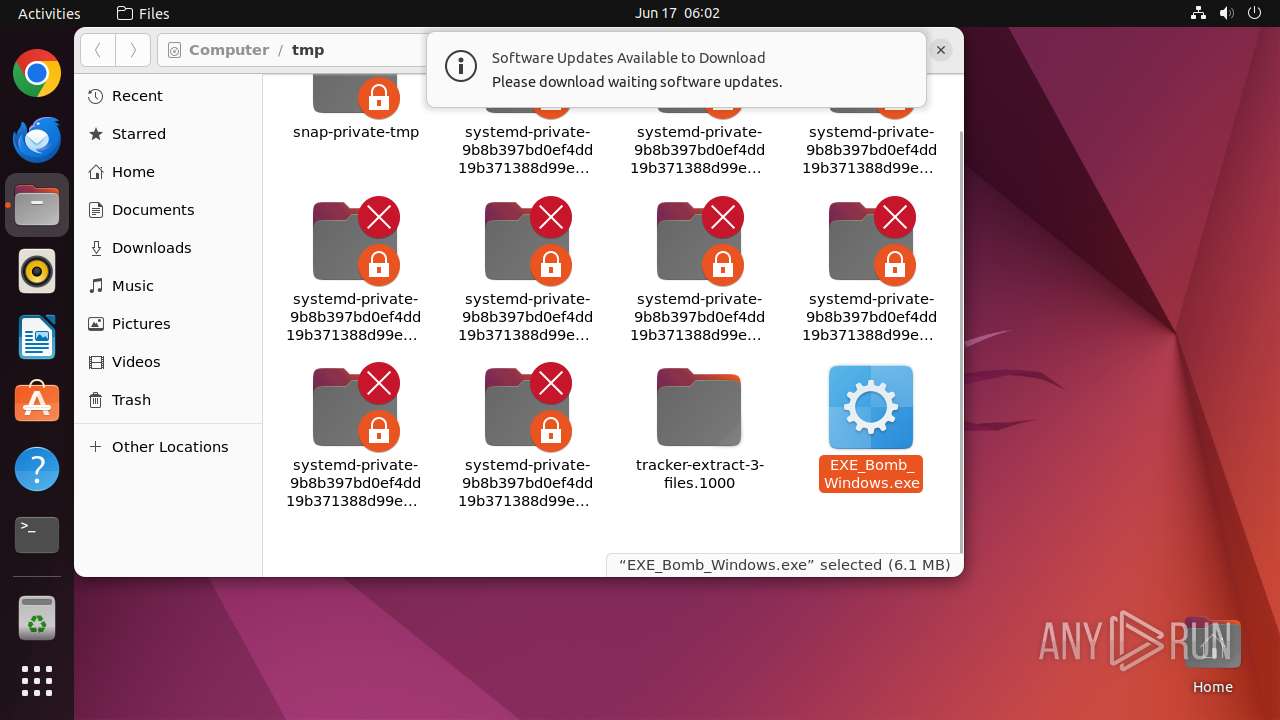 Activities Files Jun 17 06:02

Computer / tmp

Software Updates Available to Download
Please download waiting software updates.

Recent
Starred
Home
Documents
Downloads
Music
Pictures
Videos
Trash
Other Locations

snap-private-tmp
systemd-private-9b8b397bd0ef4dd19b371388d99e...
systemd-private-9b8b397bd0ef4dd19b371388d99e...
systemd-private-9b8b397bd0ef4dd19b371388d99e...
systemd-private-9b8b397bd0ef4dd19b371388d99e...
systemd-private-9b8b397bd0ef4dd19b371388d99e...
systemd-private-9b8b397bd0ef4dd19b371388d99e...
systemd-private-9b8b397bd0ef4dd19b371388d99e...
systemd-private-9b8b397bd0ef4dd19b371388d99e...
systemd-private-9b8b397bd0ef4dd19b371388d99e...
tracker-extract-3-files.1000
EXE_Bomb_Windows.exe

“EXE_Bomb_Windows.exe” selected (6.1 MB)

ANY RUN
Home