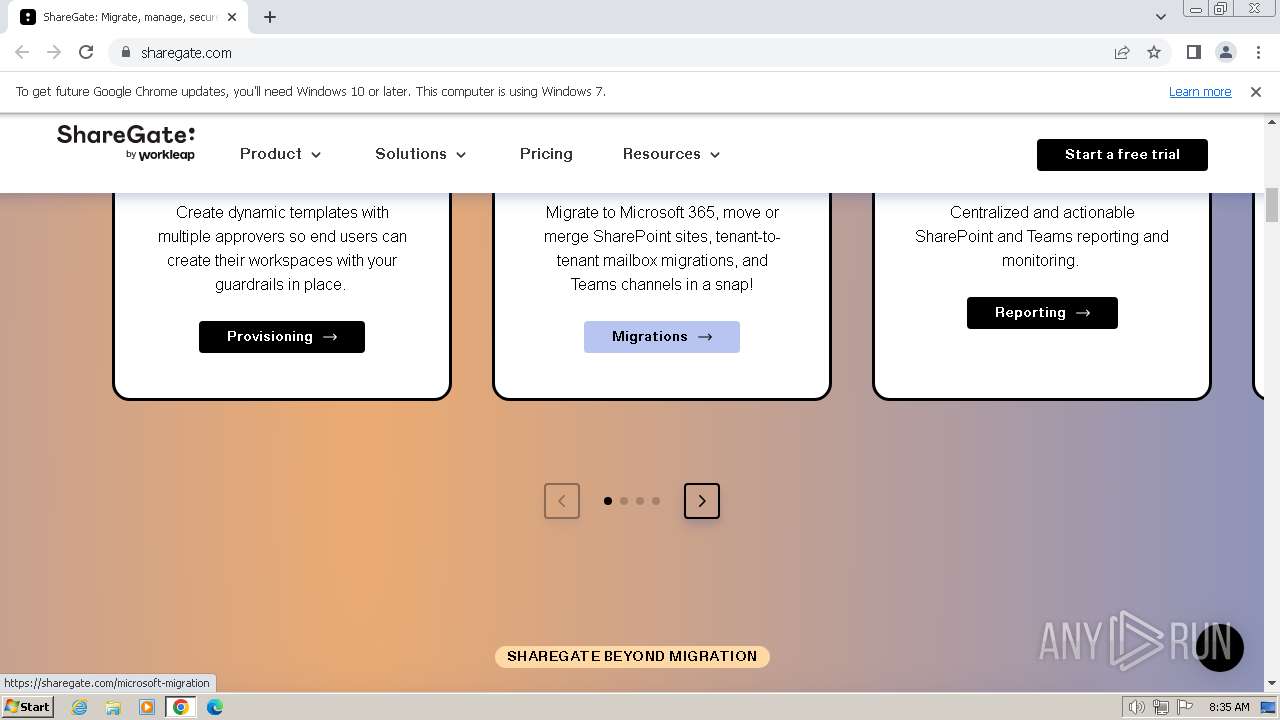 ShareGate: Migrate, manage, secur

sharegate.com

To get future Google Chrome updates, you'll need Windows 10 or later. This computer is using Windows 7.

Learn more

ShareGate: by workleap

Product

Solutions

Pricing

Resources

Start a free trial

Create dynamic templates with multiple approvers so end users can create their workspaces with your guardrails in place.

Provisioning →

Migrate to Microsoft 365, move or merge SharePoint sites, tenant-to-tenant mailbox migrations, and Teams channels in a snap!

Migrations →

Centralized and actionable SharePoint and Teams reporting and monitoring.

Reporting →

SHAREGATE BEYOND MIGRATION

ANY RUN

https://sharegate.com/microsoft-migration

Start

8:35 AM