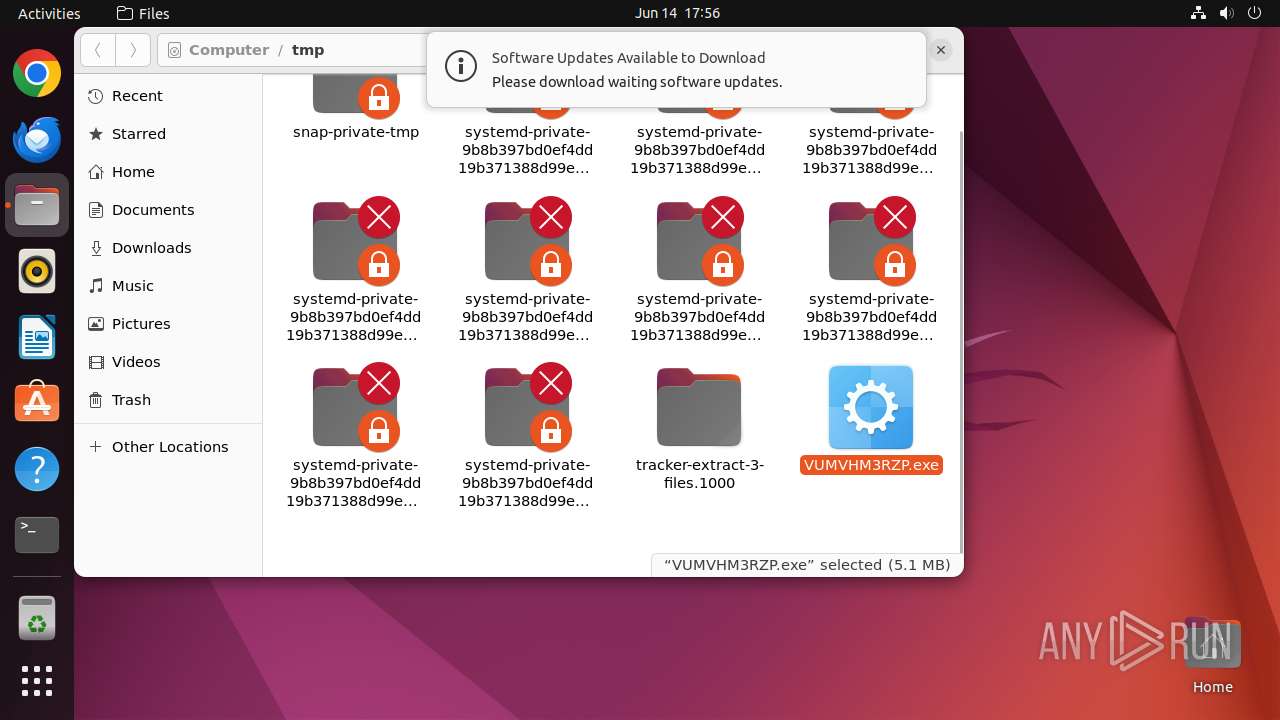 Activities Files Jun 14 17:56

Computer / tmp

Software Updates Available to Download
Please download waiting software updates.

Recent
Starred
Home
Documents
Downloads
Music
Pictures
Videos
Trash
Other Locations

snap-private-tmp
systemd-private-9b8b397bd0ef4dd19b371388d99e…
systemd-private-9b8b397bd0ef4dd19b371388d99e…
systemd-private-9b8b397bd0ef4dd19b371388d99e…
systemd-private-9b8b397bd0ef4dd19b371388d99e…
systemd-private-9b8b397bd0ef4dd19b371388d99e…
systemd-private-9b8b397bd0ef4dd19b371388d99e…
systemd-private-9b8b397bd0ef4dd19b371388d99e…
systemd-private-9b8b397bd0ef4dd19b371388d99e…
systemd-private-9b8b397bd0ef4dd19b371388d99e…
tracker-extract-3-files.1000
VUMVHM3RZP.exe

“VUMVHM3RZP.exe” selected (5.1 MB)

ANY RUN
Home