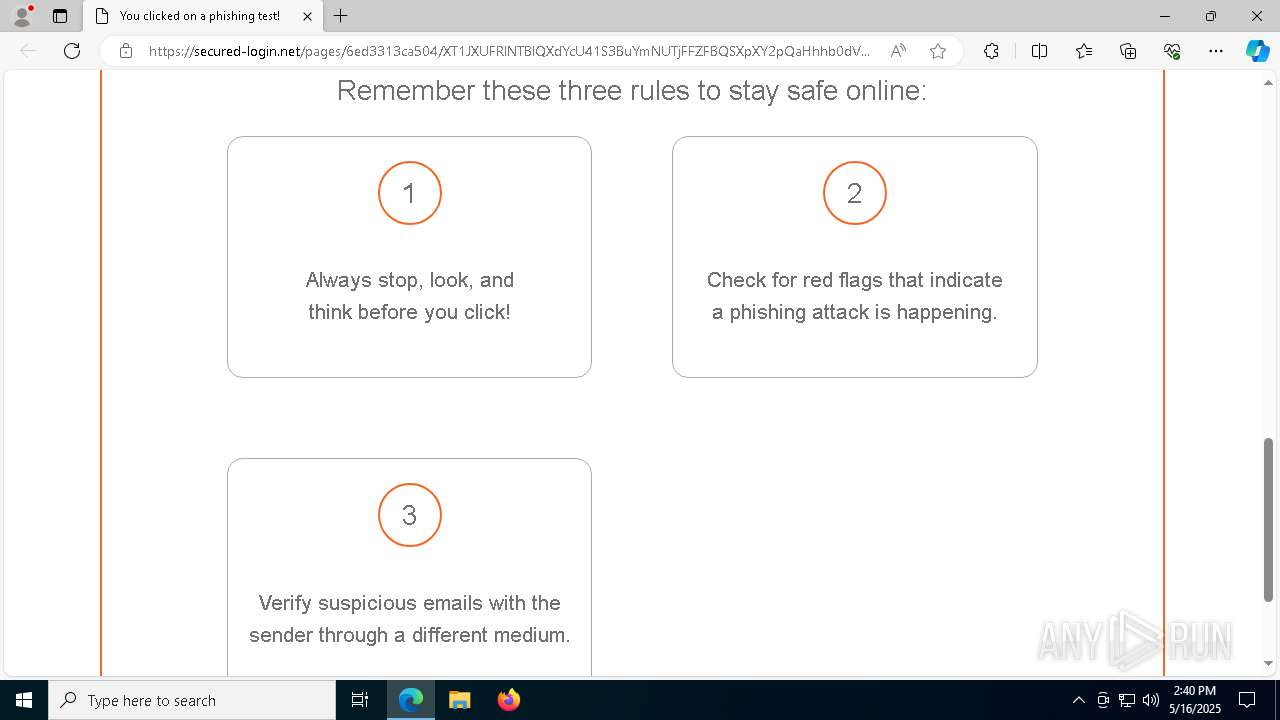 You clicked on a phishing test!

https://secured-login.net/pages/6ed3313ca504/XT1JXUFRINTBIQXdYcU41S3BuYmNUTjFFZFBQSXpXY2pQaHhhb0dV...

Remember these three rules to stay safe online:

1

Always stop, look, and think before you click!

2

Check for red flags that indicate a phishing attack is happening.

3

Verify suspicious emails with the sender through a different medium.

ANY RUN

Type here to search

2:40 PM
5/16/2025