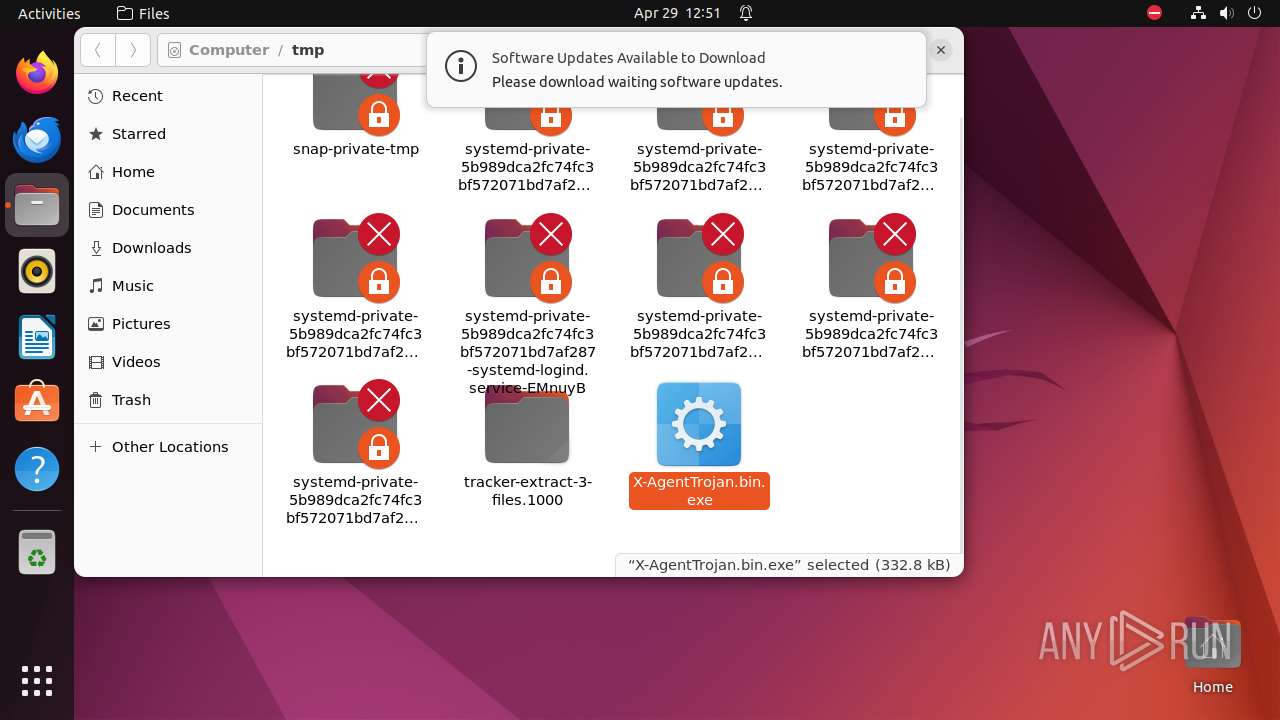 Activities Files Apr 29 12:51

Computer / tmp

Software Updates Available to Download
Please download waiting software updates.

Recent
Starred
Home
Documents
Downloads
Music
Pictures
Videos
Trash
Other Locations

snap-private-tmp
systemd-private-5b989dca2fc74fc3bf572071bd7af2…
systemd-private-5b989dca2fc74fc3bf572071bd7af2…
systemd-private-5b989dca2fc74fc3bf572071bd7af2…
systemd-private-5b989dca2fc74fc3bf572071bd7af2…
systemd-private-5b989dca2fc74fc3bf572071bd7af287-systemd-logind.service-EMnuyB
systemd-private-5b989dca2fc74fc3bf572071bd7af2…
systemd-private-5b989dca2fc74fc3bf572071bd7af2…
systemd-private-5b989dca2fc74fc3bf572071bd7af2…
tracker-extract-3-files.1000
X-AgentTrojan.bin.exe

“X-AgentTrojan.bin.exe” selected (332.8 kB)

ANY RUN
Home