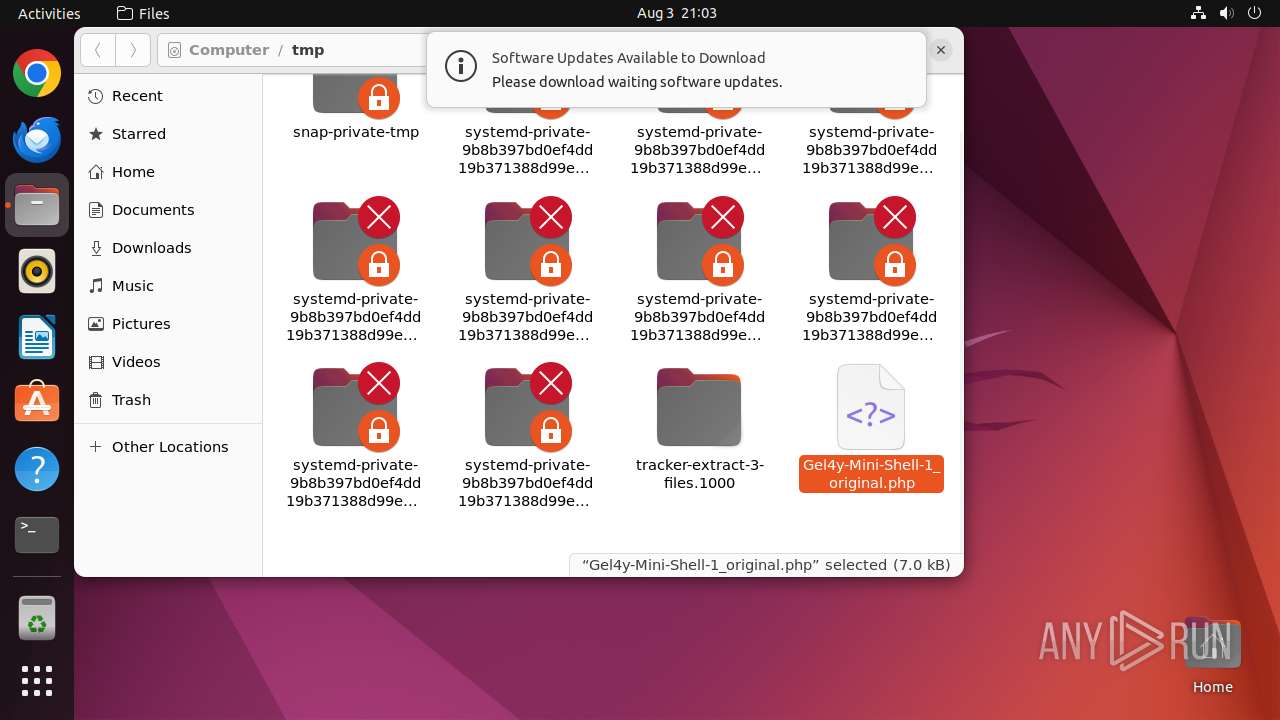 Activities Files Aug 3 21:03

Computer / tmp

Software Updates Available to Download
Please download waiting software updates.

Recent
Starred
Home
Documents
Downloads
Music
Pictures
Videos
Trash
Other Locations

snap-private-tmp
systemd-private-9b8b397bd0ef4dd19b371388d99e…
systemd-private-9b8b397bd0ef4dd19b371388d99e…
systemd-private-9b8b397bd0ef4dd19b371388d99e…
systemd-private-9b8b397bd0ef4dd19b371388d99e…
systemd-private-9b8b397bd0ef4dd19b371388d99e…
systemd-private-9b8b397bd0ef4dd19b371388d99e…
systemd-private-9b8b397bd0ef4dd19b371388d99e…
systemd-private-9b8b397bd0ef4dd19b371388d99e…
systemd-private-9b8b397bd0ef4dd19b371388d99e…
tracker-extract-3-files.1000
<?>
Gel4y-Mini-Shell-1_original.php

“Gel4y-Mini-Shell-1_original.php” selected (7.0 kB)

ANY RUN
Home