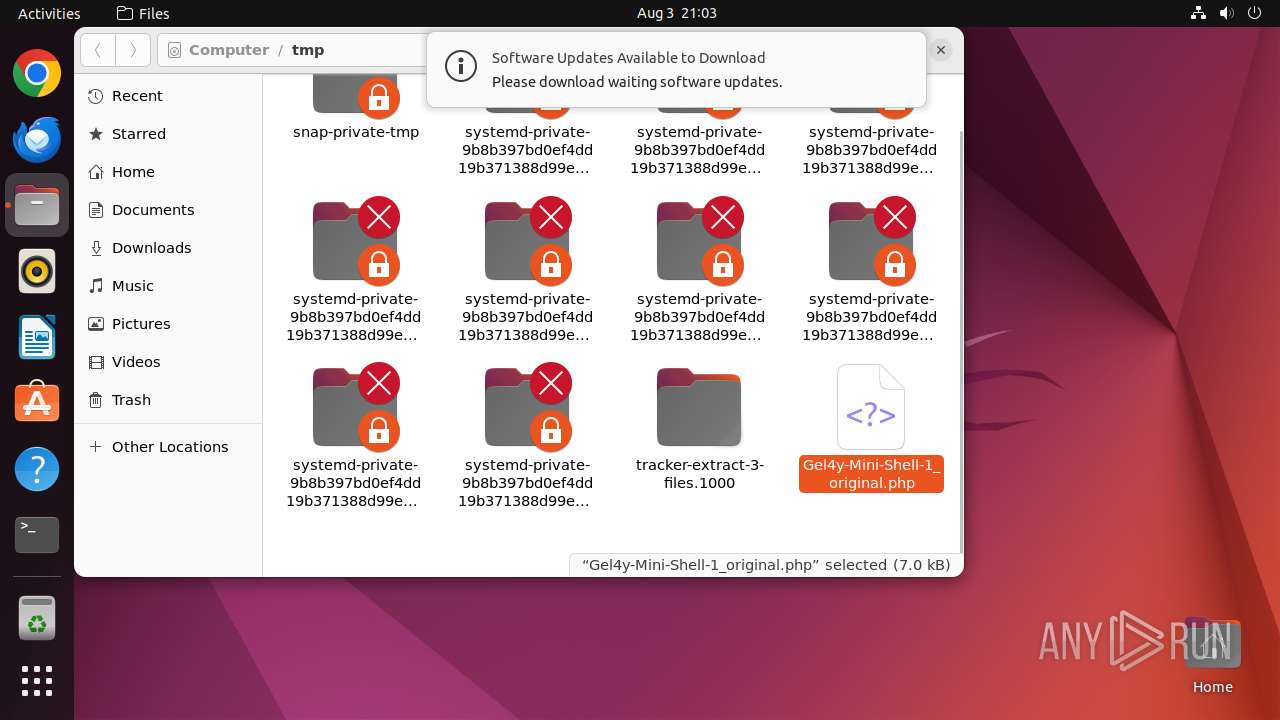 Activities Files Aug 3 21:03

Computer / tmp

Software Updates Available to Download
Please download waiting software updates.

Recent
Starred
Home
Documents
Downloads
Music
Pictures
Videos
Trash
Other Locations

snap-private-tmp

systemd-private-9b8b397bd0ef4dd19b371388d99e…

systemd-private-9b8b397bd0ef4dd19b371388d99e…

systemd-private-9b8b397bd0ef4dd19b371388d99e…

systemd-private-9b8b397bd0ef4dd19b371388d99e…

systemd-private-9b8b397bd0ef4dd19b371388d99e…

systemd-private-9b8b397bd0ef4dd19b371388d99e…

systemd-private-9b8b397bd0ef4dd19b371388d99e…

systemd-private-9b8b397bd0ef4dd19b371388d99e…

systemd-private-9b8b397bd0ef4dd19b371388d99e…

tracker-extract-3-files.1000

<?>

Gel4y-Mini-Shell-1_original.php

“Gel4y-Mini-Shell-1_original.php” selected (7.0 kB)

ANY RUN

Home