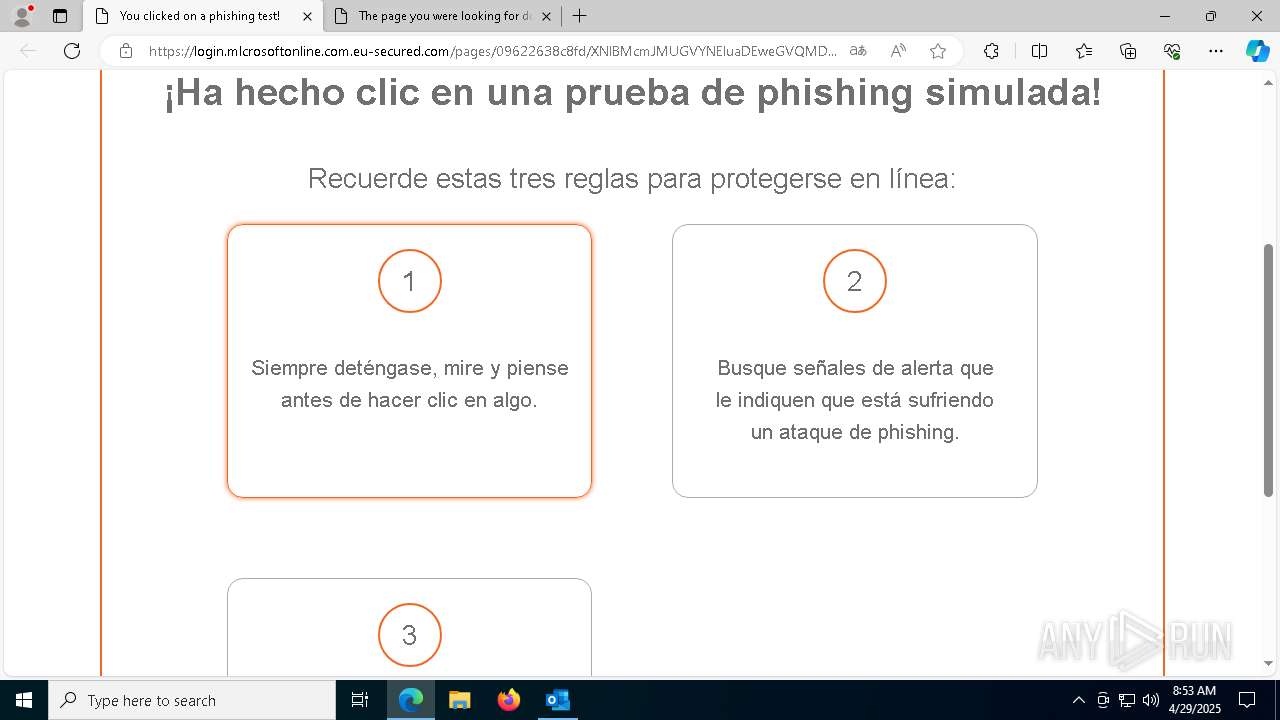 You clicked on a phishing test!

The page you were looking for d

https://login.mlcrosoftonline.com.eu-secured.com/pages/09622638c8fd/XNlBMcmJMUGVYNEluaDEweGVQMD...

¡Ha hecho clic en una prueba de phishing simulada!

Recuerde estas tres reglas para protegerse en línea:

1

Siempre deténgase, mire y piense antes de hacer clic en algo.

2

Busque señales de alerta que le indiquen que está sufriendo un ataque de phishing.

3

ANY RUN

Type here to search

8:53 AM
4/29/2025