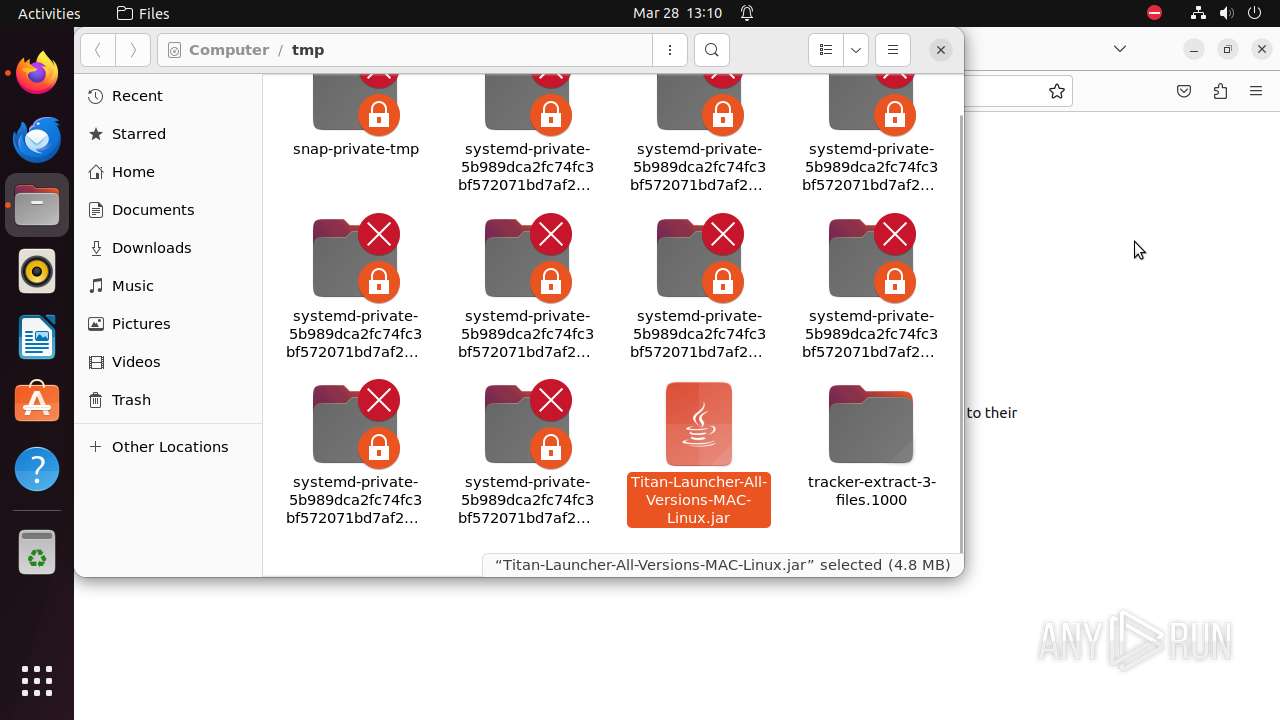 Activities Files Mar 28 13:10

Computer / tmp

Recent
Starred
Home
Documents
Downloads
Music
Pictures
Videos
Trash
Other Locations

snap-private-tmp
systemd-private-5b989dca2fc74fc3bf572071bd7af2…
systemd-private-5b989dca2fc74fc3bf572071bd7af2…
systemd-private-5b989dca2fc74fc3bf572071bd7af2…
systemd-private-5b989dca2fc74fc3bf572071bd7af2…
systemd-private-5b989dca2fc74fc3bf572071bd7af2…
systemd-private-5b989dca2fc74fc3bf572071bd7af2…
systemd-private-5b989dca2fc74fc3bf572071bd7af2…
systemd-private-5b989dca2fc74fc3bf572071bd7af2…
systemd-private-5b989dca2fc74fc3bf572071bd7af2…
Titan-Launcher-All-Versions-MAC-Linux.jar
tracker-extract-3-files.1000

“Titan-Launcher-All-Versions-MAC-Linux.jar” selected (4.8 MB)

to their

ANY RUN