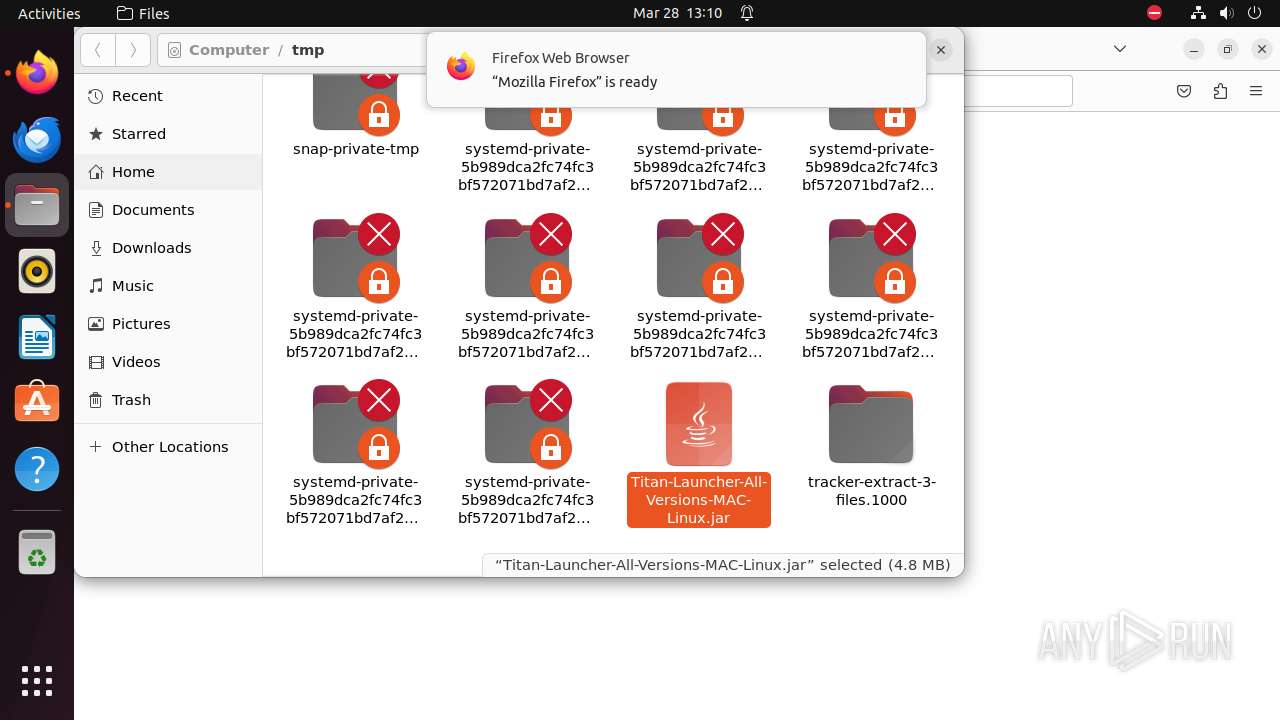 Activities Files Mar 28 13:10

Computer / tmp

Firefox Web Browser
“Mozilla Firefox” is ready

Recent
Starred
Home
Documents
Downloads
Music
Pictures
Videos
Trash
Other Locations

snap-private-tmp
systemd-private-5b989dca2fc74fc3bf572071bd7af2…
systemd-private-5b989dca2fc74fc3bf572071bd7af2…
systemd-private-5b989dca2fc74fc3bf572071bd7af2…
systemd-private-5b989dca2fc74fc3bf572071bd7af2…
systemd-private-5b989dca2fc74fc3bf572071bd7af2…
systemd-private-5b989dca2fc74fc3bf572071bd7af2…
systemd-private-5b989dca2fc74fc3bf572071bd7af2…
systemd-private-5b989dca2fc74fc3bf572071bd7af2…
systemd-private-5b989dca2fc74fc3bf572071bd7af2…
Titan-Launcher-All-Versions-MAC-Linux.jar
tracker-extract-3-files.1000

“Titan-Launcher-All-Versions-MAC-Linux.jar” selected (4.8 MB)

ANY RUN