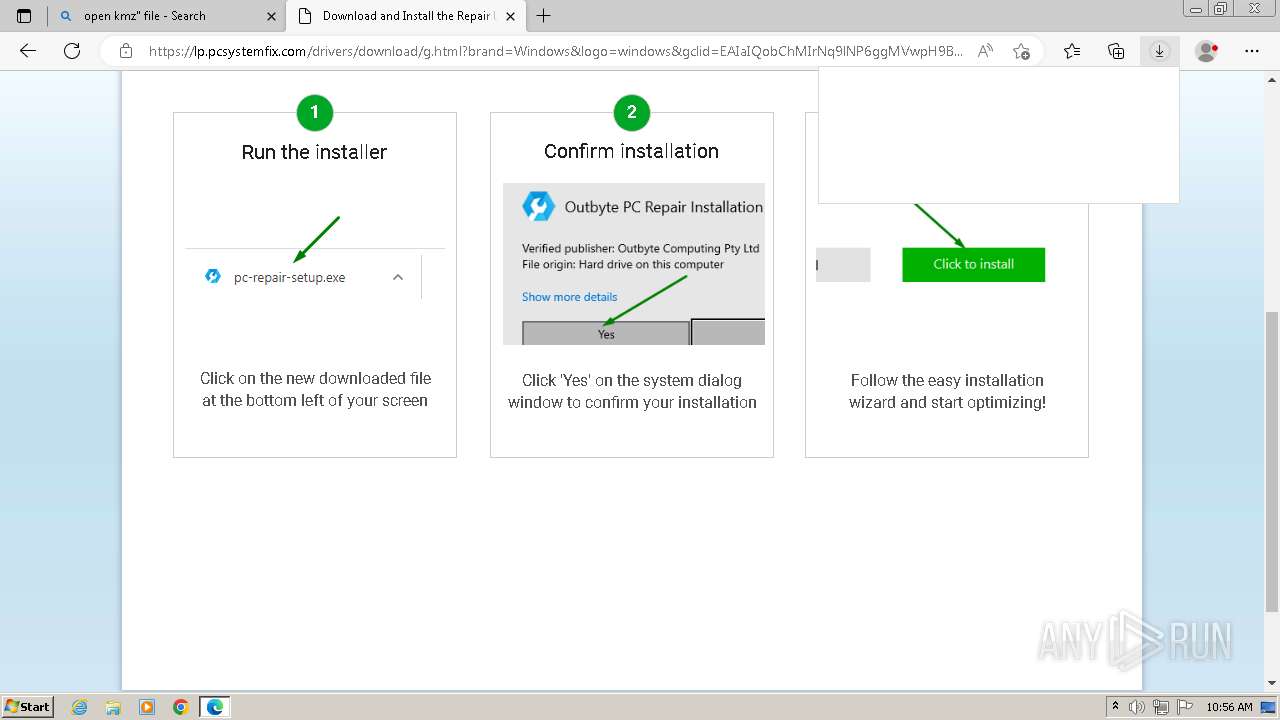 open kmz" file - Search
Download and Install the Repair
https://lp.pcsystemfix.com/drivers/download/g.html?brand=Windows&logo=windows&gclid=EAIaIQobChMIrNq9lNP6ggMVwpH9B...

1
Run the installer
pc-repair-setup.exe
Click on the new downloaded file at the bottom left of your screen

2
Confirm installation
Outbyte PC Repair Installation
Verified publisher: Outbyte Computing Pty Ltd
File origin: Hard drive on this computer
Show more details
Yes
Click 'Yes' on the system dialog window to confirm your installation

Click to install
Follow the easy installation wizard and start optimizing!

ANY RUN

Start
10:56 AM